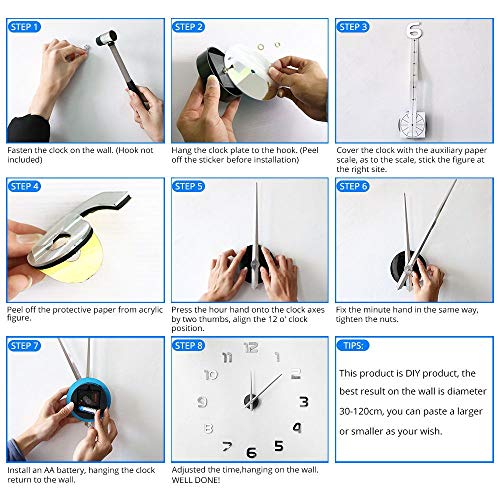 STEP 1

Fasten the clock on the wall. (Hook not included)

STEP 2

Hang the clock plate to the hook. (Peel off the sticker before installation)

STEP 3

6

Cover the clock with the auxiliary paper scale, as to the scale, stick the figure at the right site.

STEP 4

Peel off the protective paper from acrylic figure.

STEP 5

Press the hour hand onto the clock axes by two thumbs, align the 12 o' clock position.

STEP 6

Fix the minute hand in the same way, tighten the nuts.

STEP 7

Install an AA battery, hanging the clock return to the wall.

STEP 8

12 1 2 3 4 5 6 7 8 9 10 11

Adjusted the time,hanging on the wall. WELL DONE!

TIPS:

This product is DIY product, the best result on the wall is diameter 30-120cm, you can paste a larger or smaller as your wish.