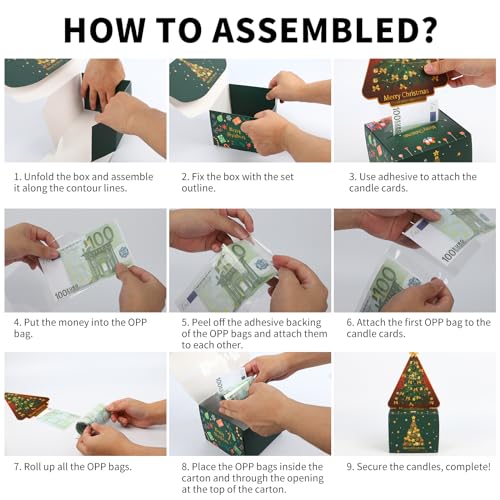 HOW TO ASSEMBLED?

Merry Christmas

1. Unfold the box and assemble it along the contour lines.

2. Fix the box with the set outline.

3. Use adhesive to attach the candle cards.

4. Put the money into the OPP bag.

5. Peel off the adhesive backing of the OPP bags and attach them to each other.

6. Attach the first OPP bag to the candle cards.

7. Roll up all the OPP bags.

8. Place the OPP bags inside the carton and through the opening at the top of the carton.

9. Secure the candles, complete!