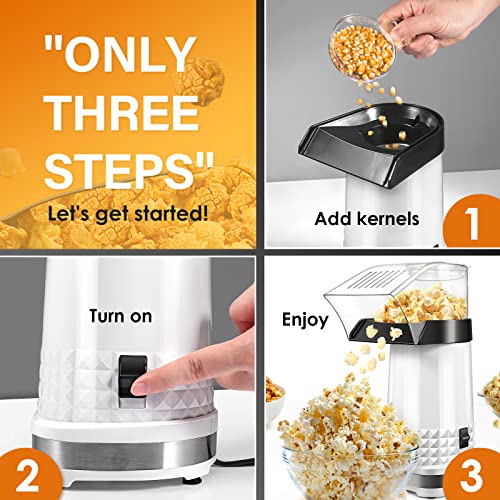 "ONLY THREE STEPS"

Let's get started!

Add kernels

1

Turn on

2

Enjoy

3