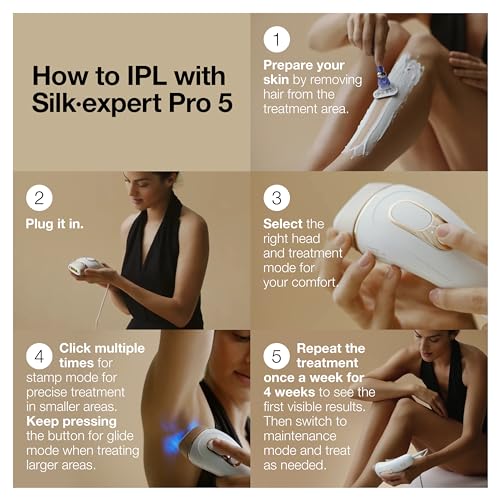 How to IPL with Silk·expert Pro 5

1
Prepare your skin by removing hair from the treatment area.

2
Plug it in.

3
Select the right head and treatment mode for your comfort.

4
Click multiple times for stamp mode for precise treatment in smaller areas. Keep pressing the button for glide mode when treating larger areas.

5
Repeat the treatment once a week for 4 weeks to see the first visible results. Then switch to maintenance mode and treat as needed.