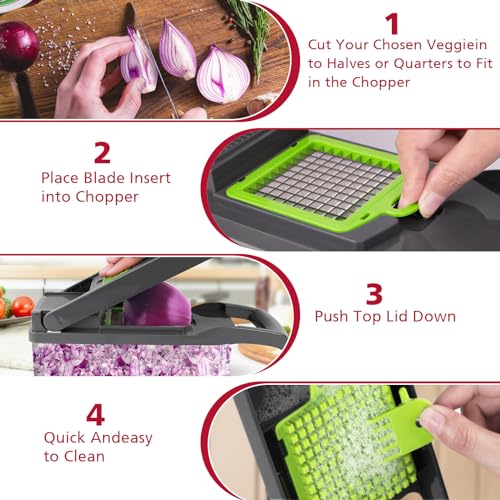 1
Cut Your Chosen Veggiein to Halves or Quarters to Fit in the Chopper

2
Place Blade Insert into Chopper

3
Push Top Lid Down

4
Quick Andeasy to Clean