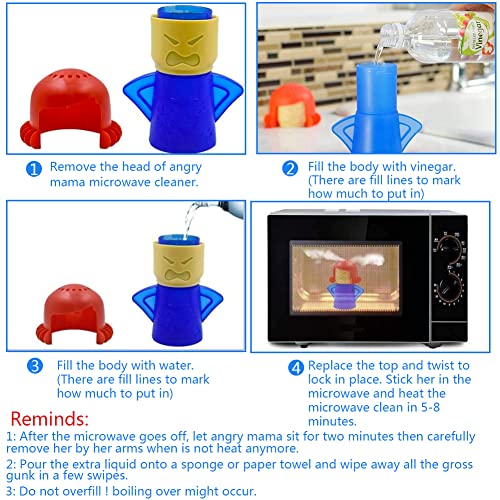 Vinegar

1 Remove the head of angry mama microwave cleaner.

2 Fill the body with vinegar. (There are fill lines to mark how much to put in)

3 Fill the body with water. (There are fill lines to mark how much to put in)

4 Replace the top and twist to lock in place. Stick her in the microwave and heat the microwave clean in 5-8 minutes.

Reminds:

1: After the microwave goes off, let angry mama sit for two minutes then carefully remove her by her arms when is not heat anymore.

2: Pour the extra liquid onto a sponge or paper towel and wipe away all the gross gunk in a few swipes.

3: Do not overfill ! boiling over might occur.