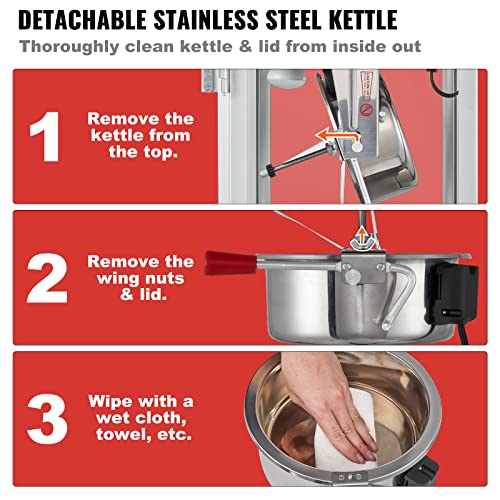 DETACHABLE STAINLESS STEEL KETTLE

Thoroughly clean kettle & lid from inside out

1

Remove the kettle from the top.

2

Remove the wing nuts & lid.

3

Wipe with a wet cloth, towel, etc.