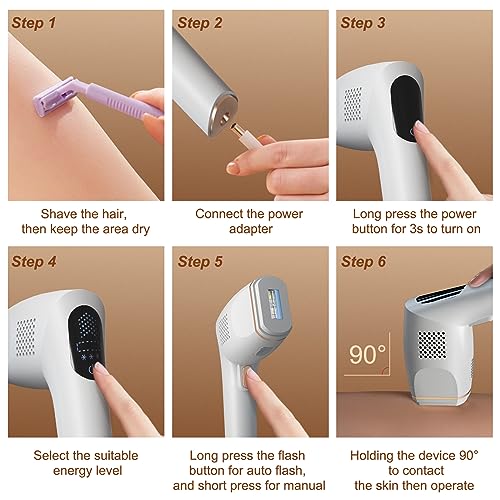 Step 1

Shave the hair, then keep the area dry

Step 2

Connect the power adapter

Step 3

Long press the power button for 3s to turn on

Step 4

Select the suitable energy level

Step 5

Long press the flash button for auto flash, and short press for manual

Step 6

90°

Holding the device 90° to contact the skin then operate