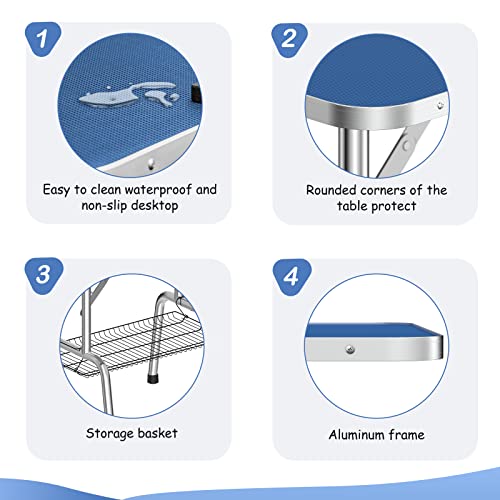 1

Easy to clean waterproof and non-slip desktop

2

Rounded corners of the table protect

3

Storage basket

4

Aluminum frame