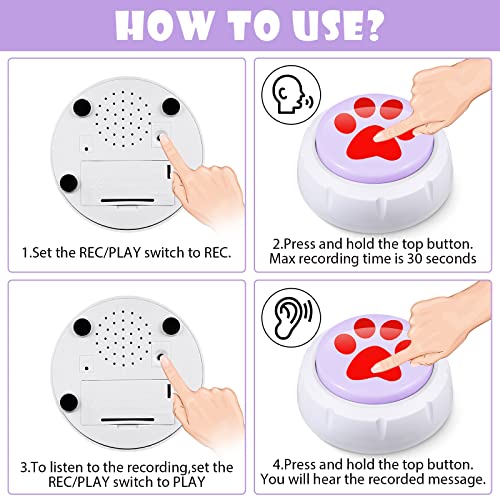 HOW TO USE?

1.Set the REC/PLAY switch to REC.

2.Press and hold the top button. Max recording time is 30 seconds

3.To listen to the recording,set the REC/PLAY switch to PLAY

4.Press and hold the top button. You will hear the recorded message.