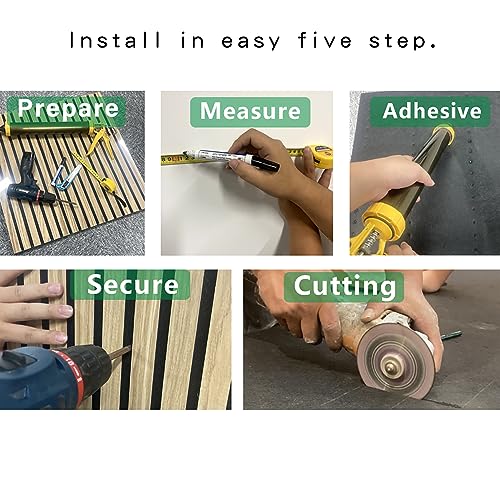 Install in easy five step.

Prepare

Measure

Adhesive

Secure

Cutting