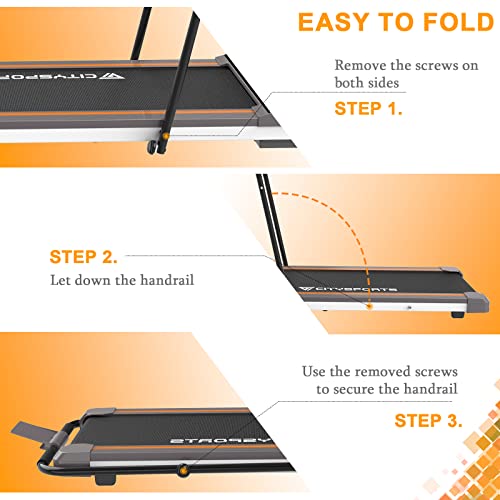 EASY TO FOLD

CITYSPORTS

Remove the screws on both sides

STEP 1.

STEP 2.

Let down the handrail

CITYSPORTS

Use the removed screws to secure the handrail

STEP 3.

CITYSPORTS