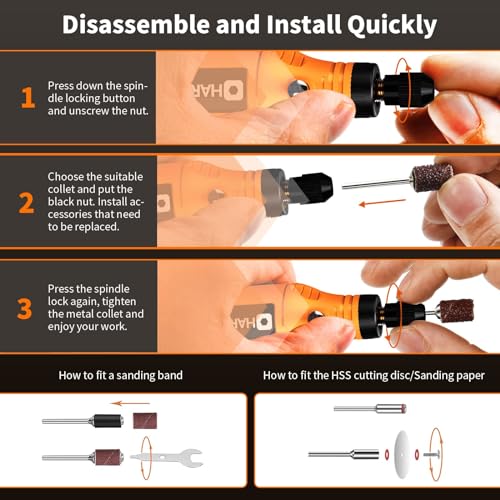 Disassemble and Install Quickly

1 Press down the spindle locking button and unscrew the nut.

HAR

2 Choose the suitable collet and put the black nut. Install accessories that need to be replaced.

3 Press the spindle lock again, tighten the metal collet and enjoy your work.

HAR

How to fit a sanding band

How to fit the HSS cutting disc/Sanding paper