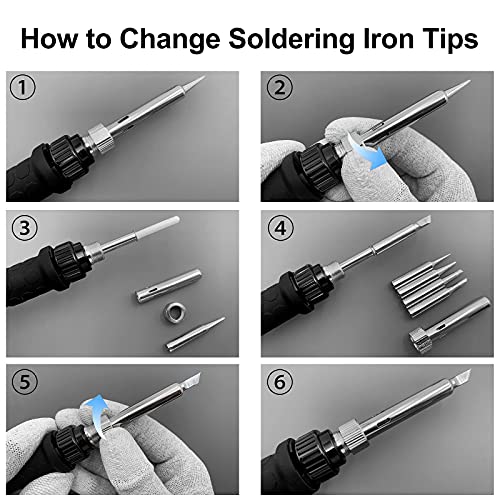 How to Change Soldering Iron Tips

①

②

③

④

⑤

⑥