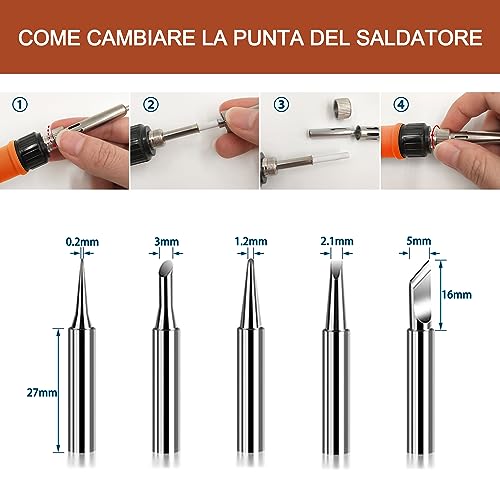 COME CAMBIARE LA PUNTA DEL SALDATORE

①

②

③

④

0.2mm

3mm

1.2mm

2.1mm

5mm

16mm

27mm