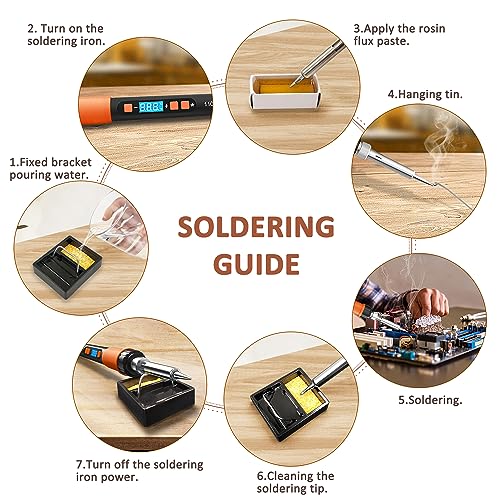 2. Turn on the soldering iron.

3.Apply the rosin flux paste.

4.Hanging tin.

1.Fixed bracket pouring water.

SOLDERING GUIDE

5.Soldering.

7.Turn off the soldering iron power.

6.Cleaning the soldering tip.