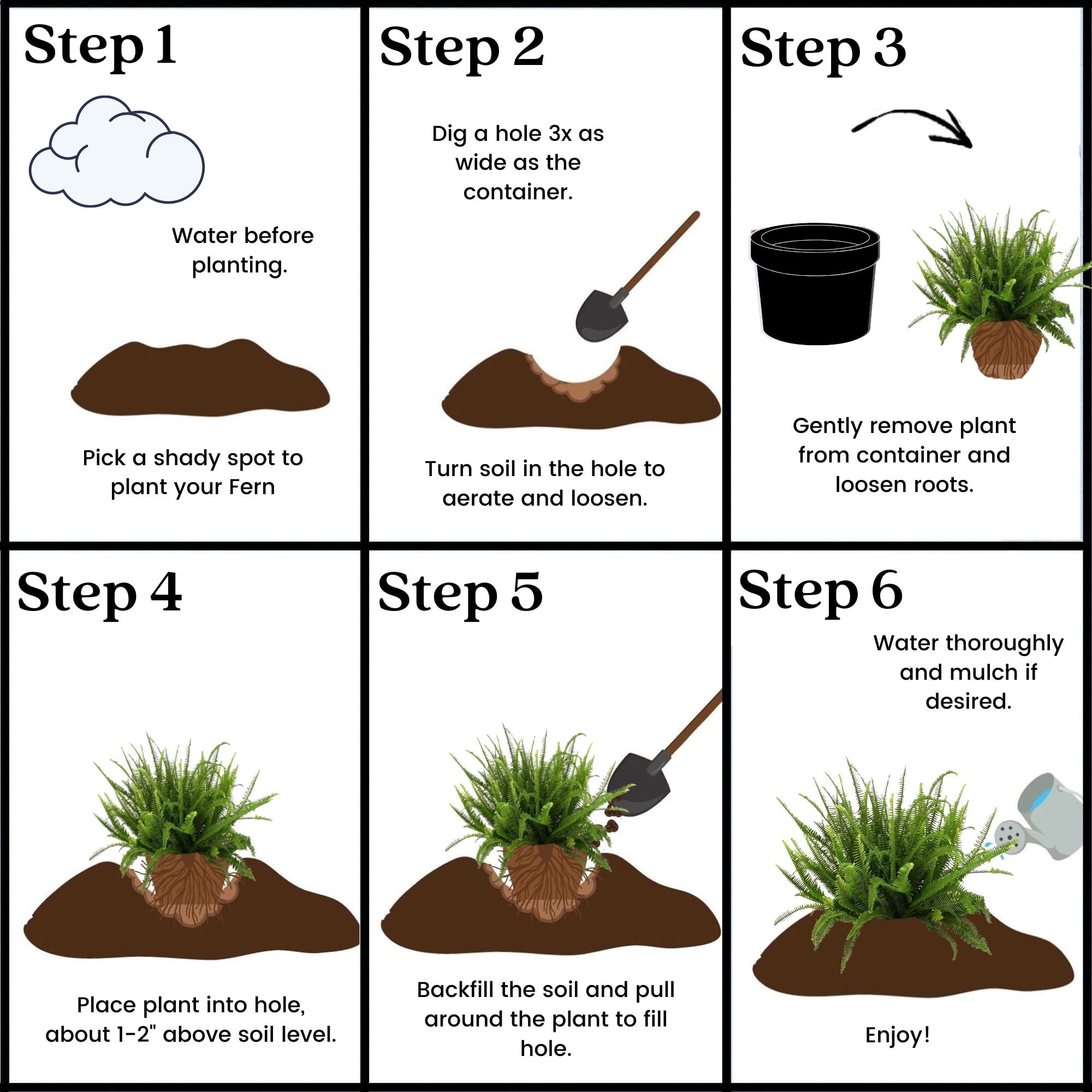 Step 1

Water before planting.

Pick a shady spot to plant your Fern

Step 2

Dig a hole 3x as wide as the container.

Turn soil in the hole to aerate and loosen.

Step 3

Gently remove plant from container and loosen roots.

Step 4

Place plant into hole, about 1-2" above soil level.

Step 5

Backfill the soil and pull around the plant to fill hole.

Step 6

Water thoroughly and mulch if desired.

Enjoy!