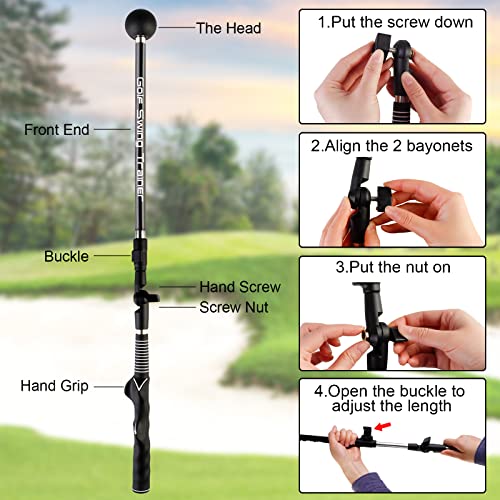 The Head

Golf Swing Trainer

Front End

Buckle

Hand Screw

Screw Nut

Hand Grip

1.Put the screw down

2.Align the 2 bayonets

3.Put the nut on

4.Open the buckle to adjust the length