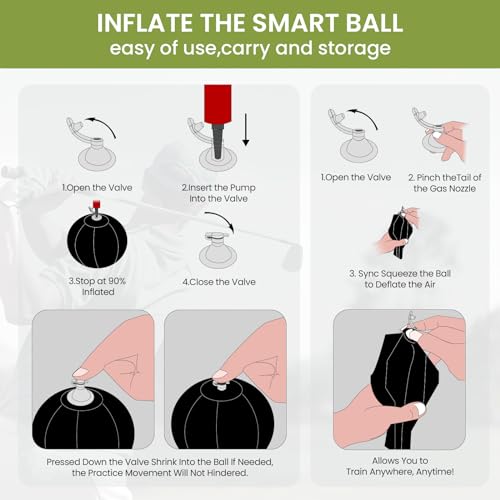 INFLATE THE SMART BALL
easy of use,carry and storage

1.Open the Valve

2.Insert the Pump Into the Valve

3.Stop at 90% Inflated

4.Close the Valve

Pressed Down the Valve Shrink Into the Ball If Needed, the Practice Movement Will Not Hindered.

1.Open the Valve

2. Pinch theTail of the Gas Nozzle

3. Sync Squeeze the Ball to Deflate the Air

Allows You to Train Anywhere, Anytime!