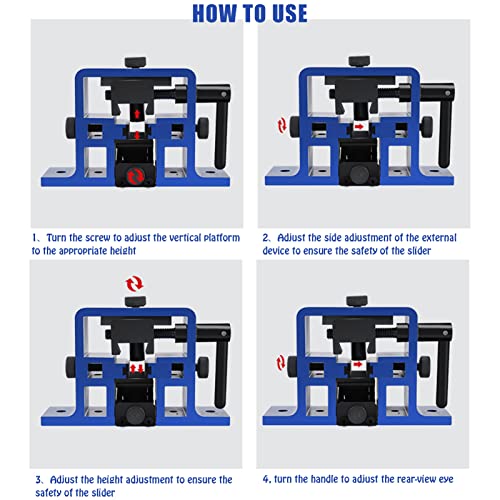 HOW TO USE

1、Turn the screw to adjust the vertical platform to the appropriate height

2、Adjust the side adjustment of the external device to ensure the safety of the slider

3、Adjust the height adjustment to ensure the safety of the slider

4. turn the handle to adjust the rear-view eye