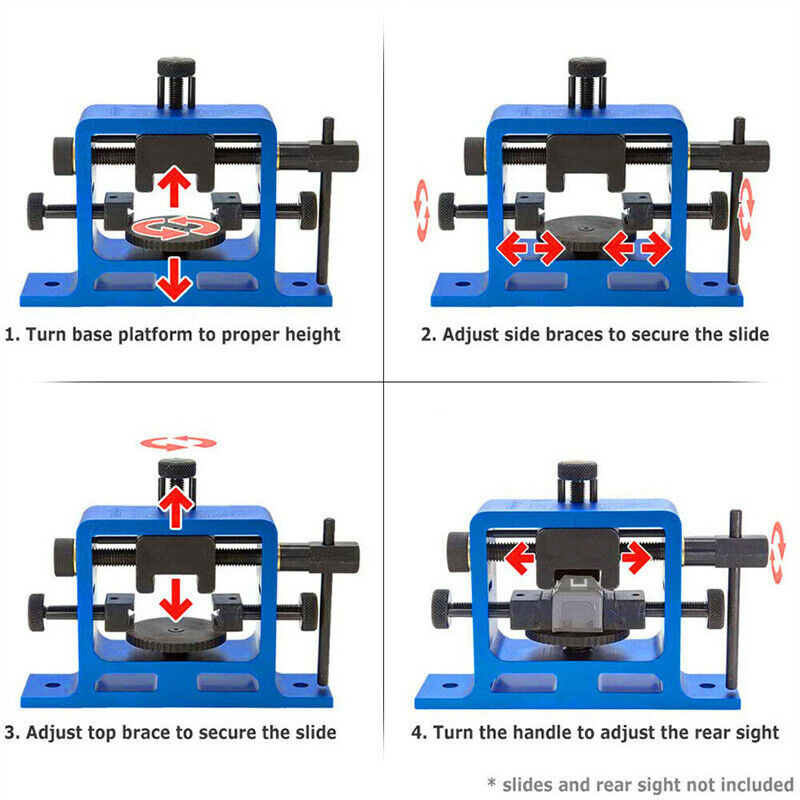 1. Turn base platform to proper height

2. Adjust side braces to secure the slide

3. Adjust top brace to secure the slide

4. Turn the handle to adjust the rear sight

* slides and rear sight not included