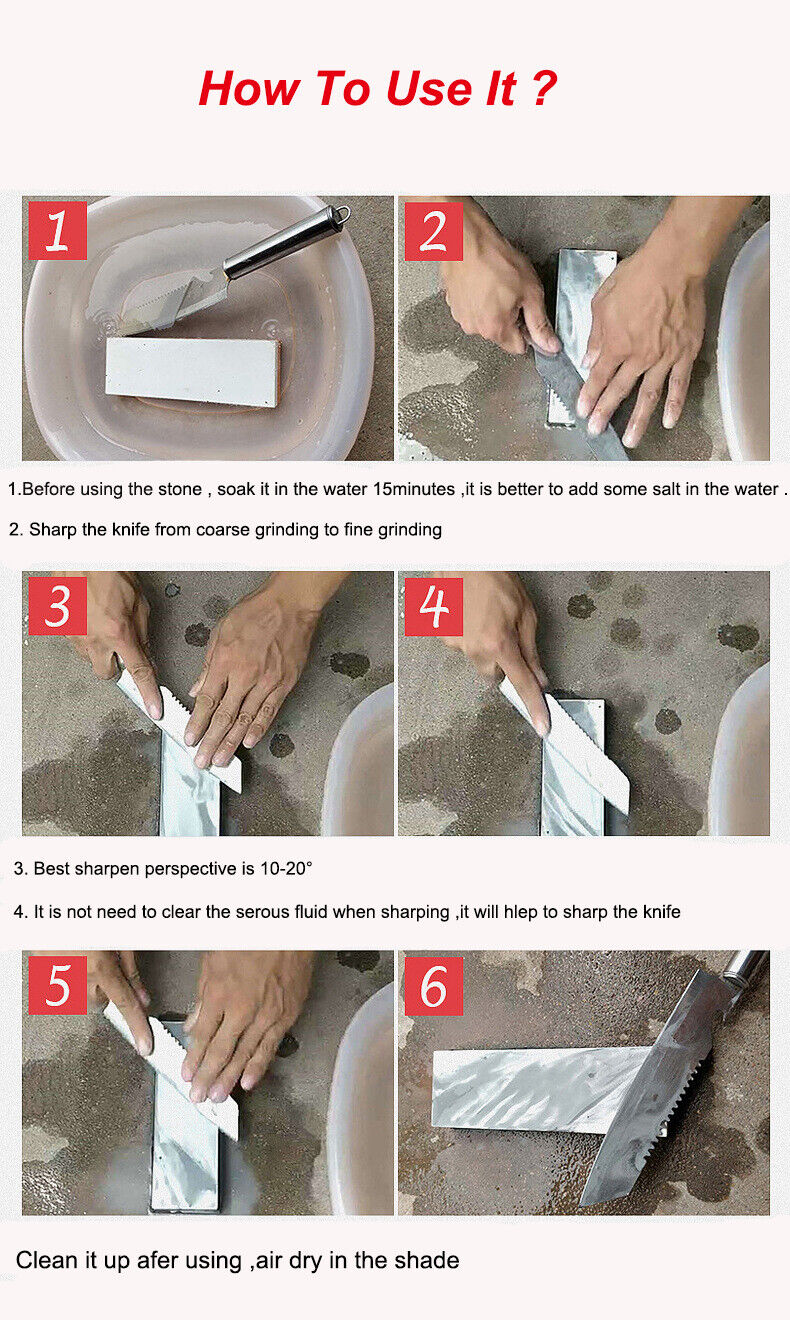 How To Use It ?

1

2

1.Before using the stone , soak it in the water 15minutes ,it is better to add some salt in the water .

2. Sharp the knife from coarse grinding to fine grinding

3

4

3. Best sharpen perspective is 10-20°

4. It is not need to clear the serous fluid when sharping ,it will hlep to sharp the knife

5

6

Clean it up afer using ,air dry in the shade