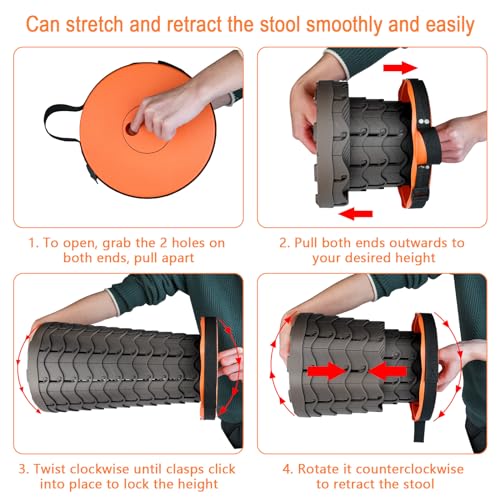 Can stretch and retract the stool smoothly and easily

1. To open, grab the 2 holes on both ends, pull apart

2. Pull both ends outwards to your desired height

3. Twist clockwise until clasps click into place to lock the height

4. Rotate it counterclockwise to retract the stool