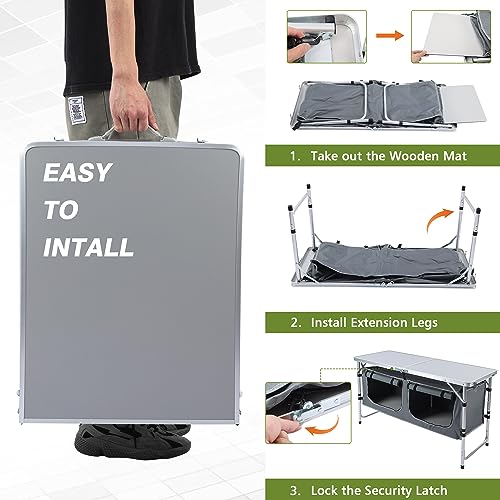 EASY
TO
INTALL

1. Take out the Wooden Mat

2. Install Extension Legs

3. Lock the Security Latch