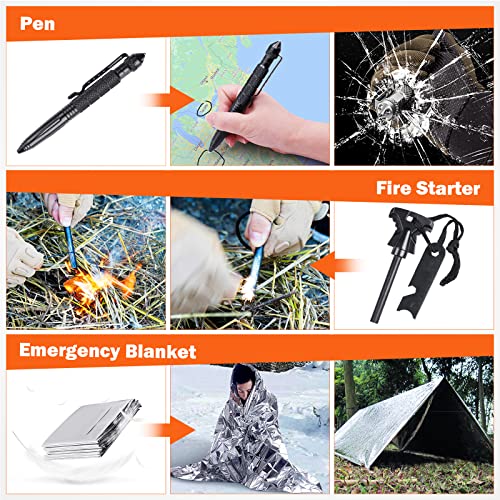 Pen

Fire Starter

Emergency Blanket