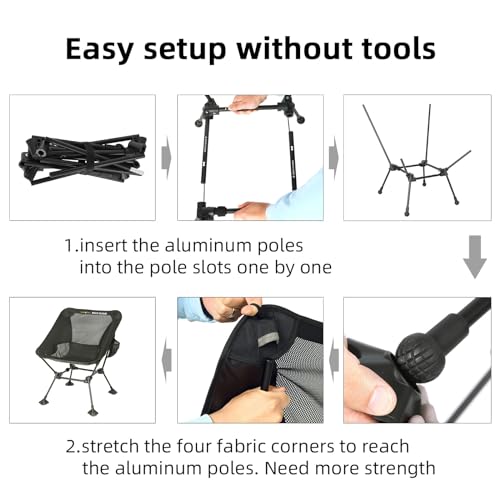 Easy setup without tools

1.insert the aluminum poles into the pole slots one by one

2.stretch the four fabric corners to reach the aluminum poles. Need more strength