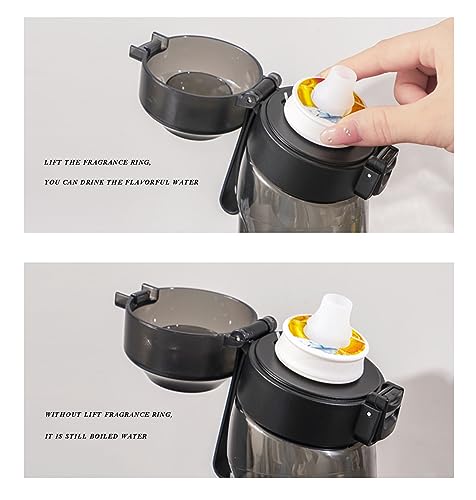 LIFT THE FRAGRANCE RING,

YOU CAN DRINK THE FLAVORFUL WATER

WITHOUT LIFT FRAGRANCE RING,

IT IS STILL BOILED WATER