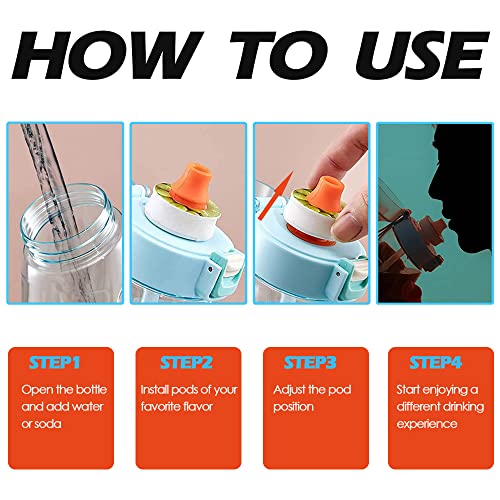 HOW TO USE

STEP1
Open the bottle and add water or soda

STEP2
Install pods of your favorite flavor

STEP3
Adjust the pod position

STEP4
Start enjoying a different drinking experience