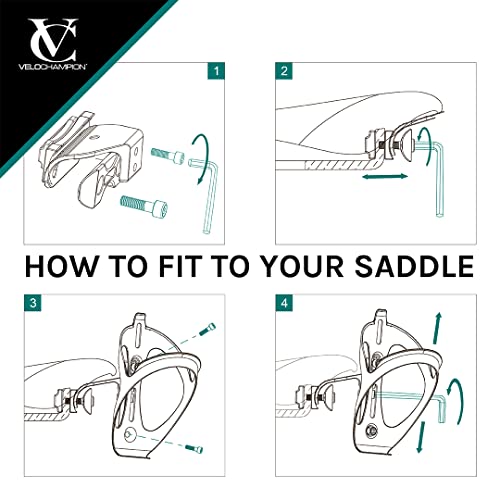 VC
VELOCHAMPION

1

2

HOW TO FIT TO YOUR SADDLE

3

4