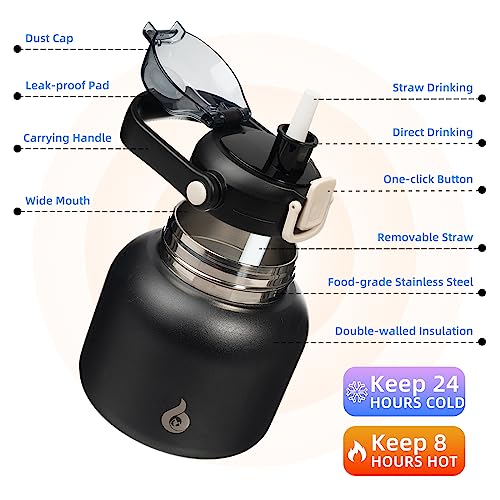 Dust Cap

Leak-proof Pad

Carrying Handle

Wide Mouth

Straw Drinking

Direct Drinking

One-click Button

Removable Straw

Food-grade Stainless Steel

Double-walled Insulation

Keep 24 HOURS COLD

Keep 8 HOURS HOT