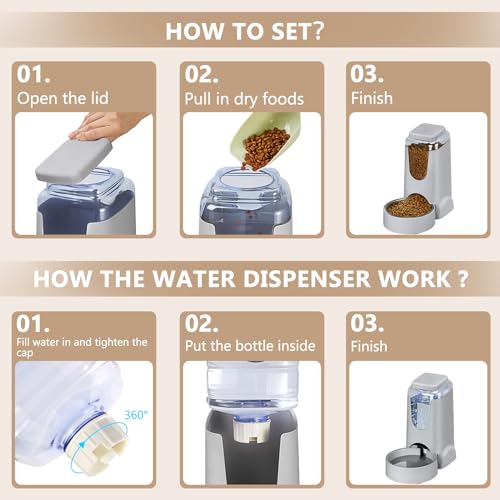 HOW TO SET?

01.
Open the lid

02.
Pull in dry foods

03.
Finish

HOW THE WATER DISPENSER WORK ?

01.
Fill water in and tighten the cap

360°

02.
Put the bottle inside

03.
Finish