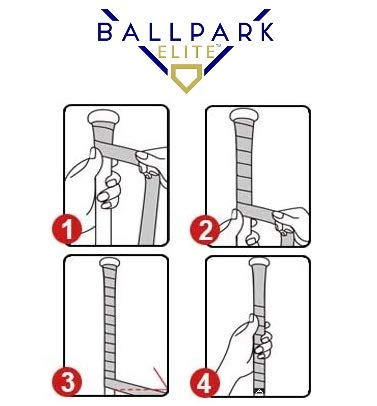 BALLPARK
ELITE™

1

2

3

4