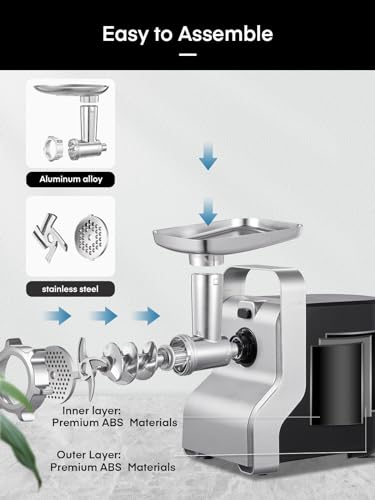 Easy to Assemble

Aluminum alloy

stainless steel

Inner layer:
Premium ABS Materials

Outer Layer:
Premium ABS Materials