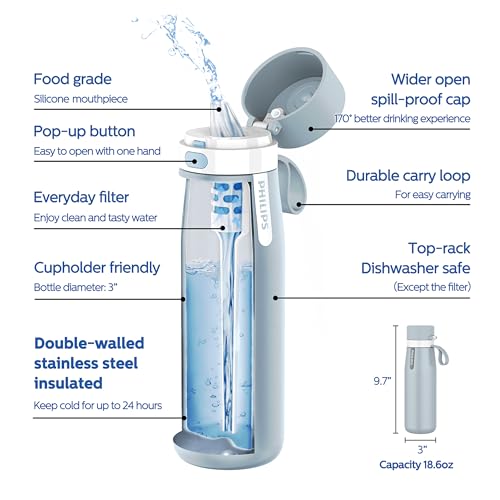 Food grade
Silicone mouthpiece

Pop-up button
Easy to open with one hand

Everyday filter
Enjoy clean and tasty water

Cupholder friendly
Bottle diameter: 3"

Double-walled stainless steel insulated
Keep cold for up to 24 hours

PHILIPS

Wider open spill-proof cap
170° better drinking experience

Durable carry loop
For easy carrying

Top-rack Dishwasher safe
(Except the filter)

9.7"
3"
Capacity 18.6oz