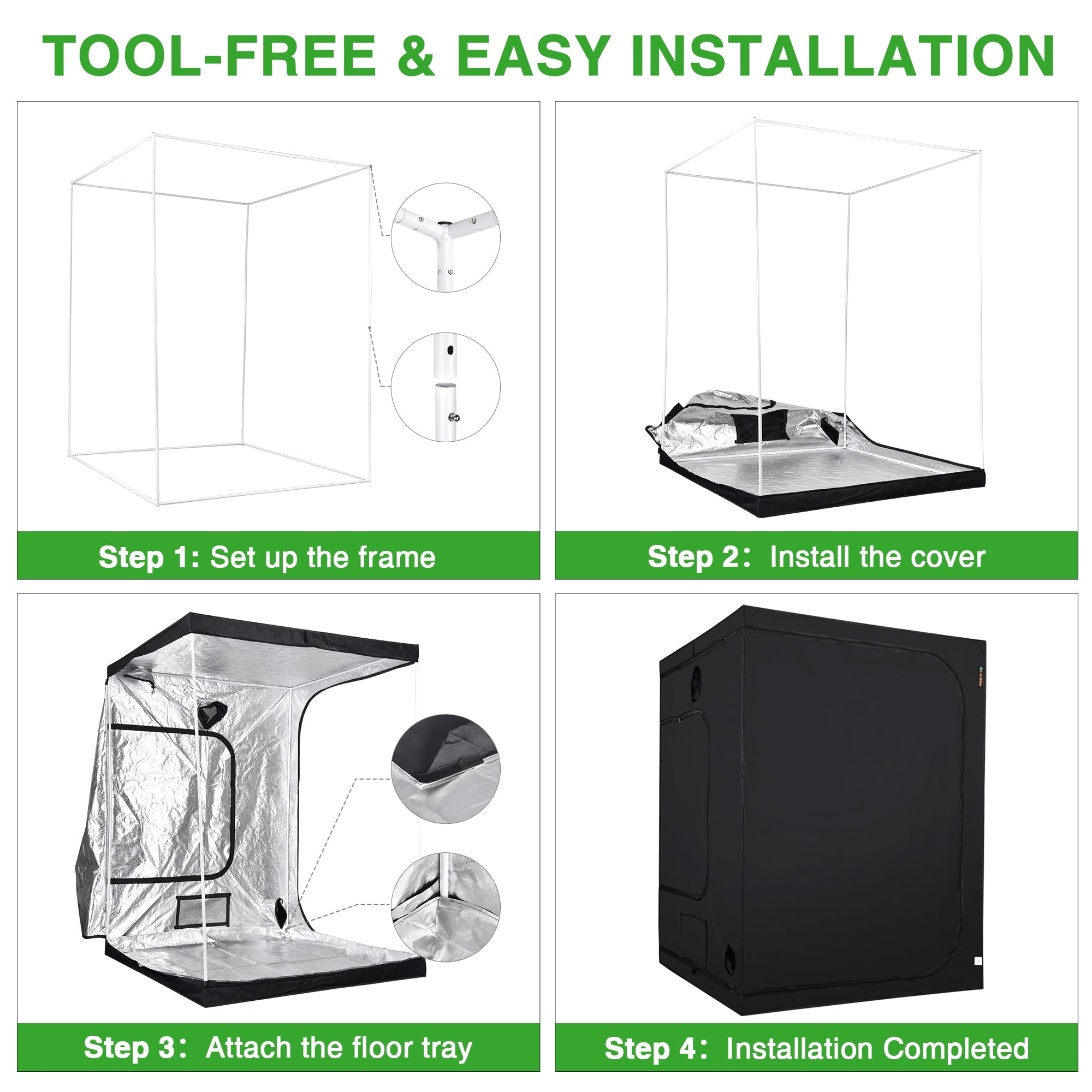 TOOL-FREE & EASY INSTALLATION

Step 1: Set up the frame

Step 2： Install the cover

Step 3： Attach the floor tray

Step 4： Installation Completed