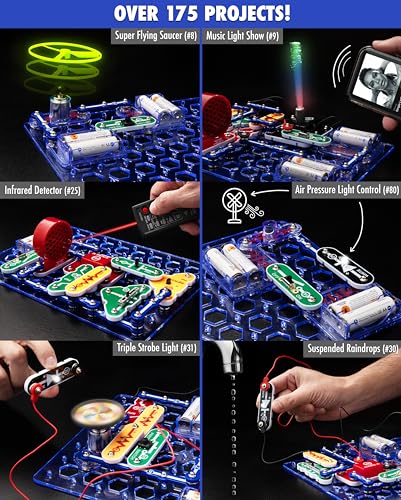 OVER 175 PROJECTS!

Super Flying Saucer (#8)

Music Light Show (#9)

Infrared Detector (#25)

Air Pressure Light Control (#80)

Triple Strobe Light (#31)

Suspended Raindrops (#30)