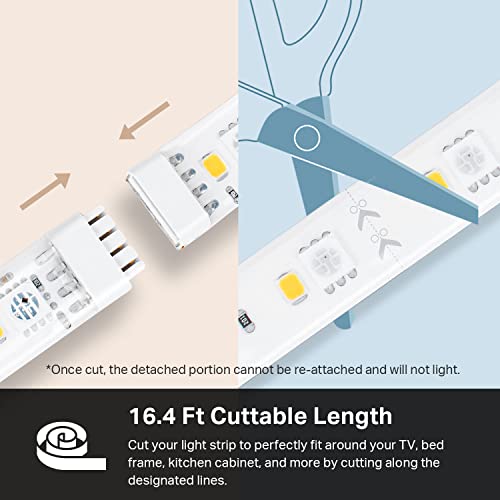 *Once cut, the detached portion cannot be re-attached and will not light.

16.4 Ft Cuttable Length

Cut your light strip to perfectly fit around your TV, bed frame, kitchen cabinet, and more by cutting along the designated lines.