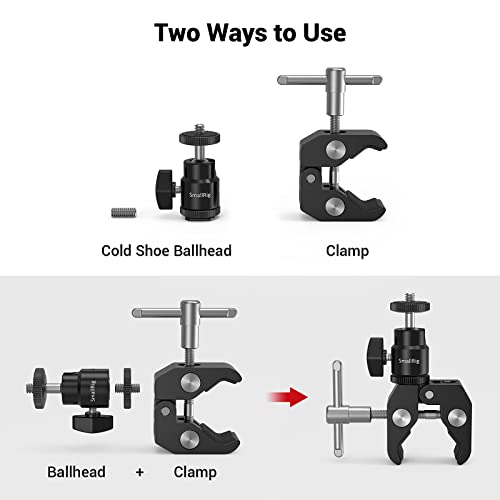 Two Ways to Use

SmallRig

Cold Shoe Ballhead

Clamp

SmallRig

SmallRig

Ballhead + Clamp