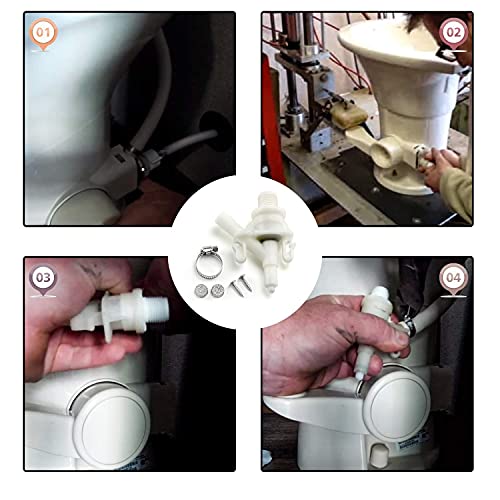 01

02

03

04