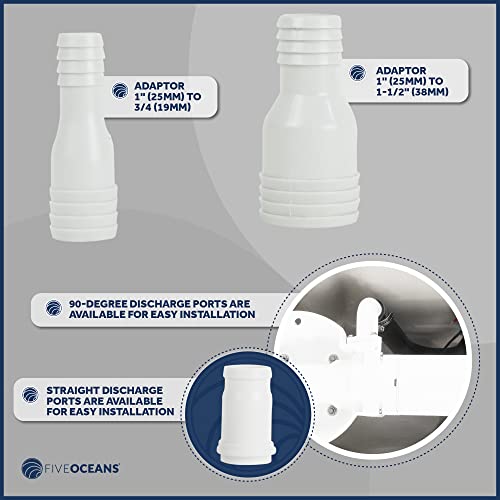 ADAPTOR 1" (25MM) TO 3/4 (19MM)

ADAPTOR 1" (25MM) TO 1-1/2" (38MM)

90-DEGREE DISCHARGE PORTS ARE AVAILABLE FOR EASY INSTALLATION

STRAIGHT DISCHARGE PORTS ARE AVAILABLE FOR EASY INSTALLATION

FIVEOCEANS