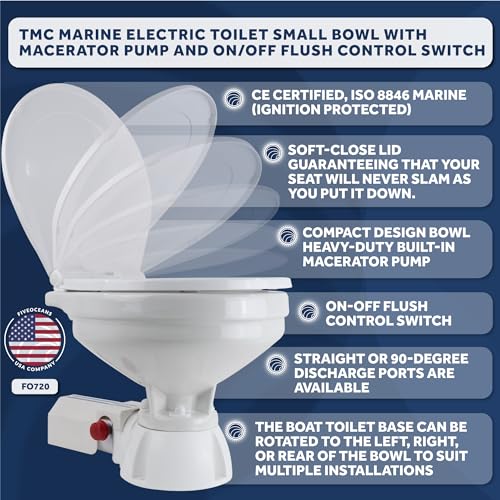 TMC MARINE ELECTRIC TOILET SMALL BOWL WITH MACERATOR PUMP AND ON/OFF FLUSH CONTROL SWITCH

CE CERTIFIED, ISO 8846 MARINE (IGNITION PROTECTED)

SOFT-CLOSE LID GUARANTEEING THAT YOUR SEAT WILL NEVER SLAM AS YOU PUT IT DOWN.

COMPACT DESIGN BOWL HEAVY-DUTY BUILT-IN MACERATOR PUMP

ON-OFF FLUSH CONTROL SWITCH

STRAIGHT OR 90-DEGREE DISCHARGE PORTS ARE AVAILABLE

THE BOAT TOILET BASE CAN BE ROTATED TO THE LEFT, RIGHT, OR REAR OF THE BOWL TO SUIT MULTIPLE INSTALLATIONS

FIVEOCEANS
USA COMPANY

FO720