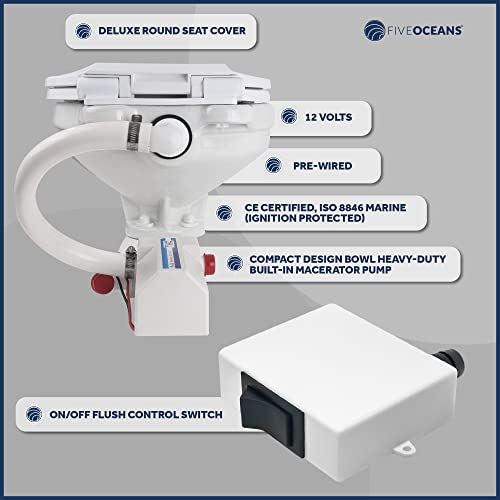 DELUXE ROUND SEAT COVER

FIVEOCEANS

12 VOLTS

PRE-WIRED

CE CERTIFIED, ISO 8846 MARINE (IGNITION PROTECTED)

COMPACT DESIGN BOWL HEAVY-DUTY BUILT-IN MACERATOR PUMP

ON/OFF FLUSH CONTROL SWITCH