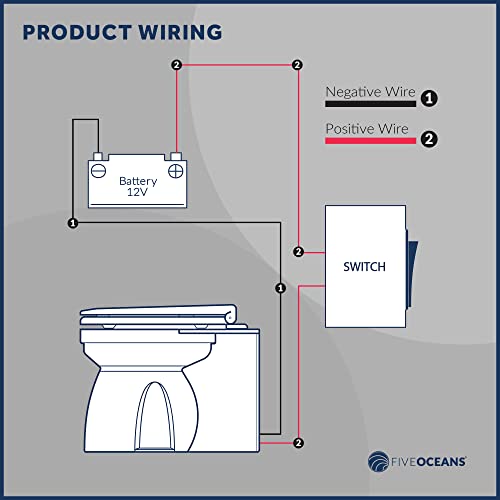 PRODUCT WIRING

2 2

Negative Wire 1

Positive Wire 2

Battery 12V

1

2

SWITCH

1

2

FIVEOCEANS