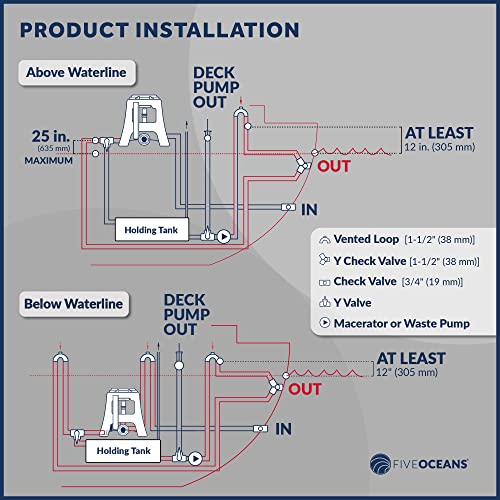 PRODUCT INSTALLATION

Above Waterline

DECK PUMP OUT

25 in. (635 mm) MAXIMUM

AT LEAST 12 in. (305 mm)

OUT

IN

Holding Tank

Vented Loop [1-1/2" (38 mm)]

Y Check Valve [1-1/2" (38 mm)]

Check Valve [3/4" (19 mm)]

Y Valve

Macerator or Waste Pump

Below Waterline

DECK PUMP OUT

AT LEAST 12" (305 mm)

OUT

IN

Holding Tank

FIVEOCEANS