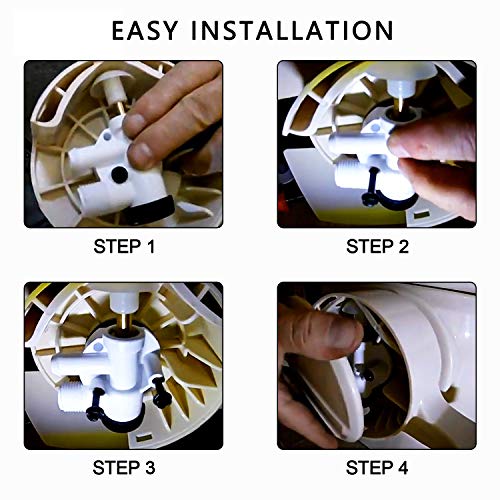 EASY INSTALLATION

STEP 1

STEP 2

STEP 3

STEP 4