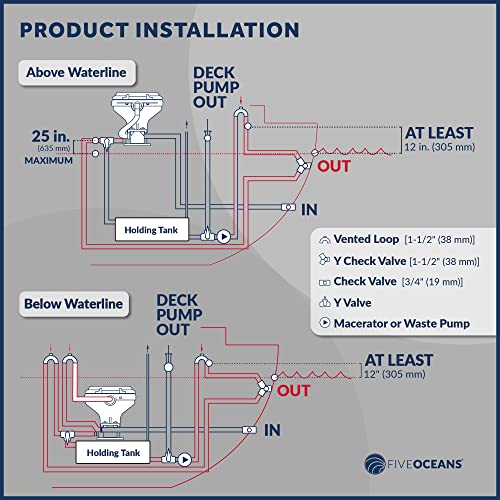 PRODUCT INSTALLATION

Above Waterline

DECK PUMP OUT

25 in. (635 mm) MAXIMUM

AT LEAST 12 in. (305 mm)

OUT

IN

Holding Tank

Vented Loop [1-1/2" (38 mm)]

Y Check Valve [1-1/2" (38 mm)]

Check Valve [3/4" (19 mm)]

Y Valve

Macerator or Waste Pump

Below Waterline

DECK PUMP OUT

AT LEAST 12" (305 mm)

OUT

IN

Holding Tank

FIVEOCEANS