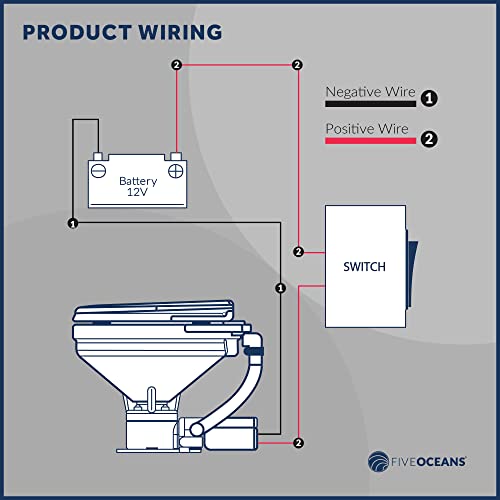 PRODUCT WIRING

2

2

Negative Wire 1

Positive Wire 2

Battery 12V

1

2

SWITCH

1

2

FIVEOCEANS