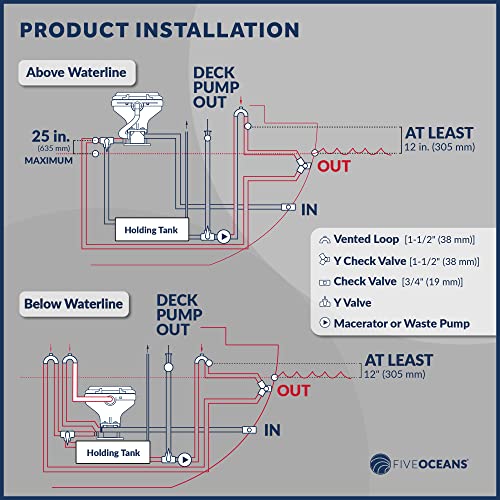 PRODUCT INSTALLATION

Above Waterline

DECK PUMP OUT

25 in. (635 mm) MAXIMUM

AT LEAST 12 in. (305 mm)

OUT

IN

Holding Tank

Vented Loop [1-1/2" (38 mm)]
Y Check Valve [1-1/2" (38 mm)]
Check Valve [3/4" (19 mm)]
Y Valve
Macerator or Waste Pump

Below Waterline

DECK PUMP OUT

AT LEAST 12" (305 mm)

OUT

IN

Holding Tank

FIVEOCEANS