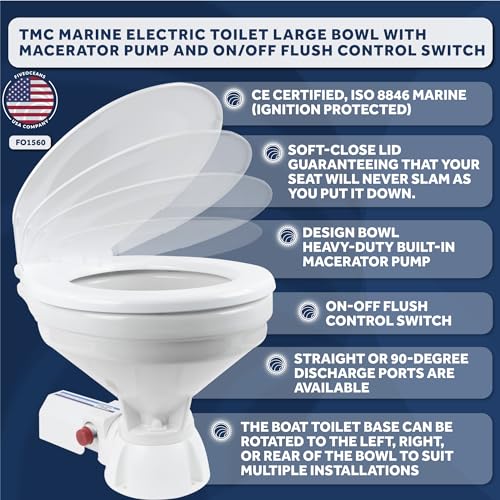 TMC MARINE ELECTRIC TOILET LARGE BOWL WITH MACERATOR PUMP AND ON/OFF FLUSH CONTROL SWITCH

FIVEOCEANS
USA COMPANY

FO1560

CE CERTIFIED, ISO 8846 MARINE (IGNITION PROTECTED)

SOFT-CLOSE LID GUARANTEEING THAT YOUR SEAT WILL NEVER SLAM AS YOU PUT IT DOWN.

DESIGN BOWL HEAVY-DUTY BUILT-IN MACERATOR PUMP

ON-OFF FLUSH CONTROL SWITCH

STRAIGHT OR 90-DEGREE DISCHARGE PORTS ARE AVAILABLE

THE BOAT TOILET BASE CAN BE ROTATED TO THE LEFT, RIGHT, OR REAR OF THE BOWL TO SUIT MULTIPLE INSTALLATIONS