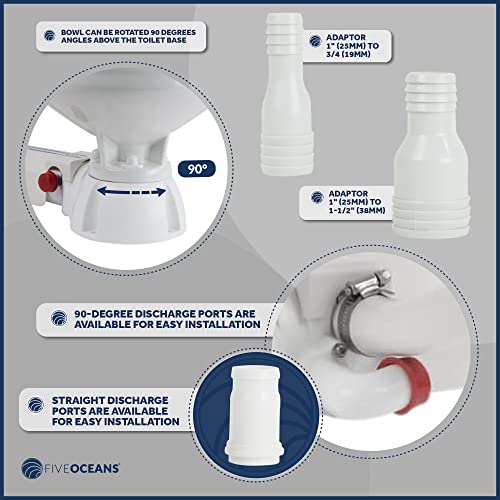 BOWL CAN BE ROTATED 90 DEGREES ANGLES ABOVE THE TOILET BASE

ADAPTOR 1" (25MM) TO 3/4 (19MM)

90°

ADAPTOR 1" (25MM) TO 1-1/2" (38MM)

90-DEGREE DISCHARGE PORTS ARE AVAILABLE FOR EASY INSTALLATION

STRAIGHT DISCHARGE PORTS ARE AVAILABLE FOR EASY INSTALLATION

FIVEOCEANS